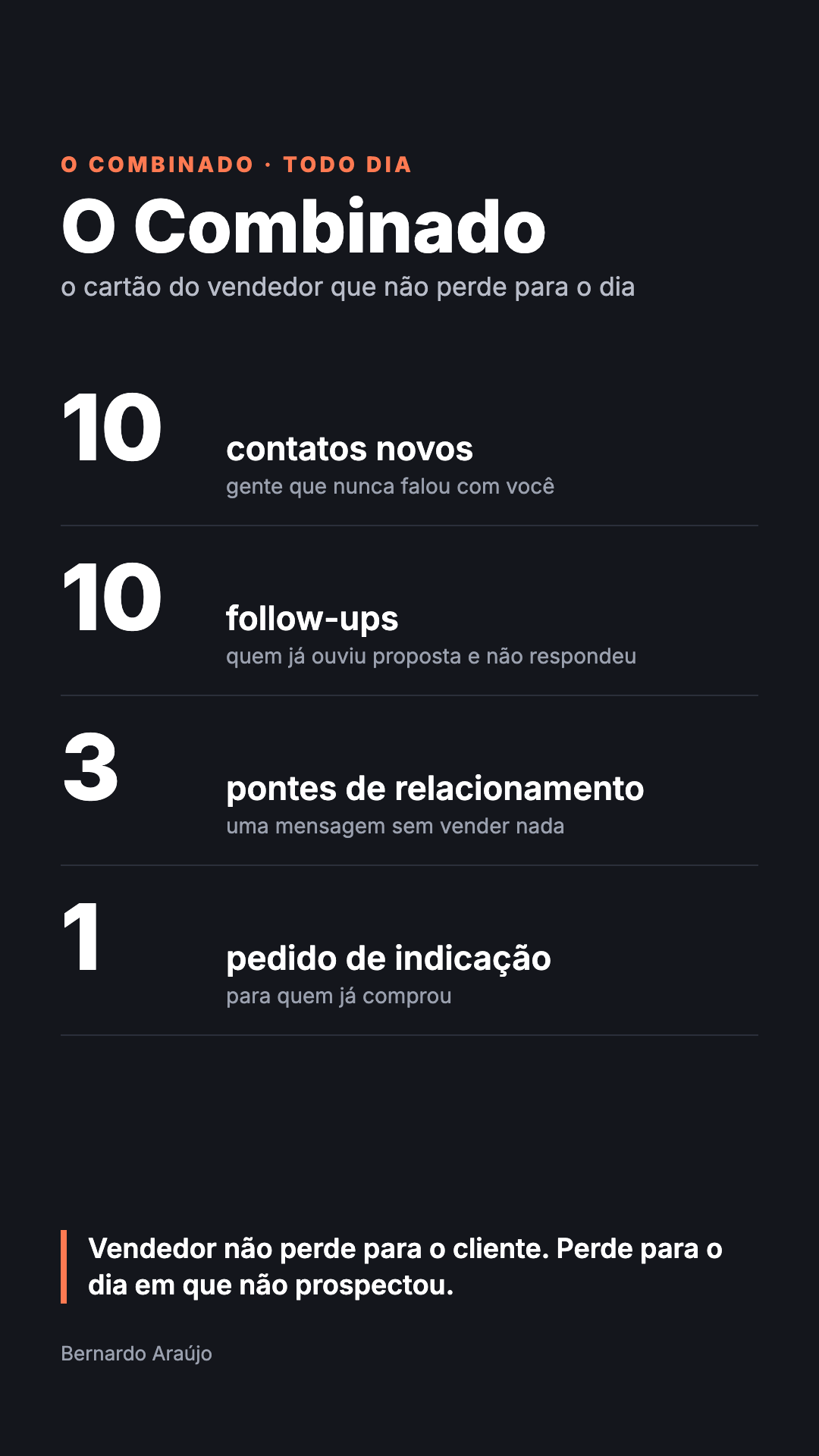 O COMBINADO · TODO DIA

O Combinado

o cartão do vendedor que não perde para o dia

10

contatos novos

gente que nunca falou com você

10

follow-ups

quem já ouviu proposta e não respondeu

3

pontes de relacionamento

uma mensagem sem vender nada

1

pedido de indicação

para quem já comprou

Vendedor não perde para o cliente. Perde para o dia em que não prospectou.

Bernardo Araújo